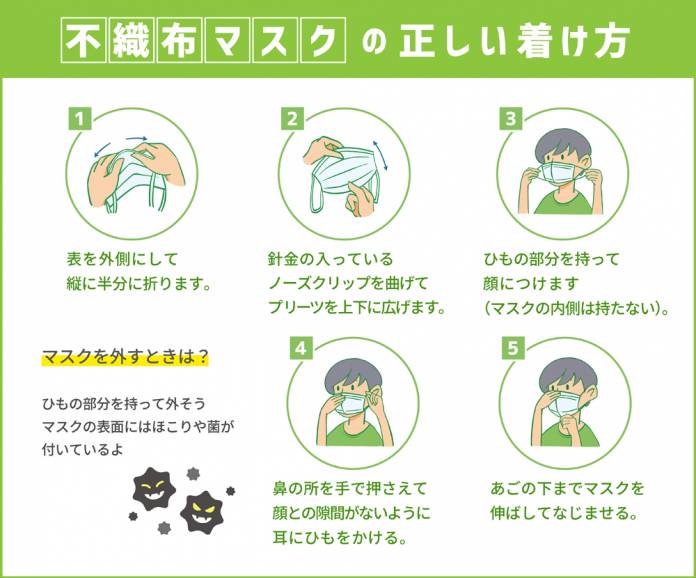 不織布マスクの正しい着け方

1
表を外側にして
縦に半分に折ります。

2
針金の入っている
ノーズクリップを曲げて
プリーツを上下に広げます。

3
ひもの部分を持って
顔につけます
(マスクの内側は持たない)。

マスクを外すときは？

ひもの部分を持って外そう
マスクの表面にはほこりや菌が
付いているよ

4
鼻の所を手で押さえて
顔との隙間がないように
耳にひもをかける。

5
あごの下までマスクを
伸ばしてなじませる。